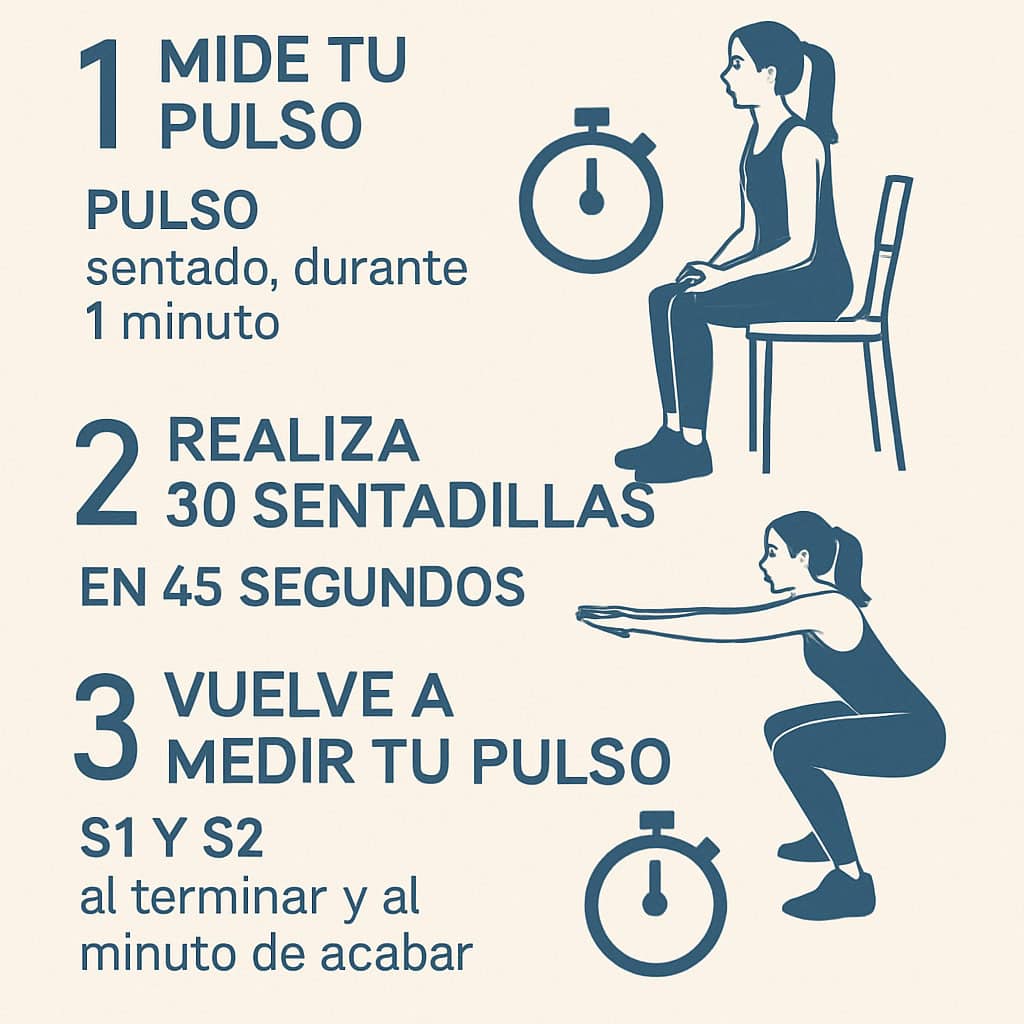 1 MIDE TU PULSO

PULSO
sentado, durante 1 minuto

2 REALIZA 30 SENTADILLAS

EN 45 SEGUNDOS

3 VUELVE A MEDIR TU PULSO

S1 Y S2
al terminar y al minuto de acabar