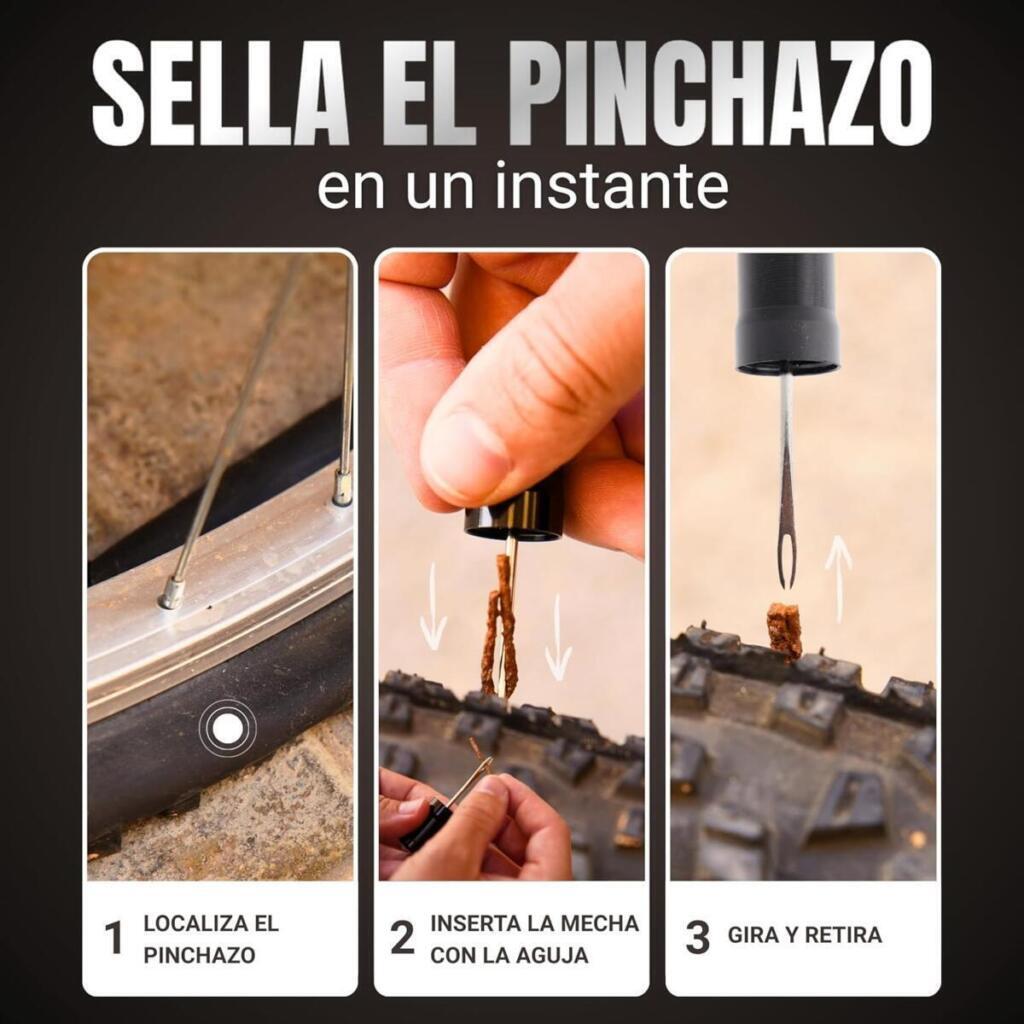 SELLA EL PINCHAZO
en un instante

1 LOCALIZA EL PINCHAZO

2 INSERTA LA MECHA CON LA AGUJA

3 GIRA Y RETIRA