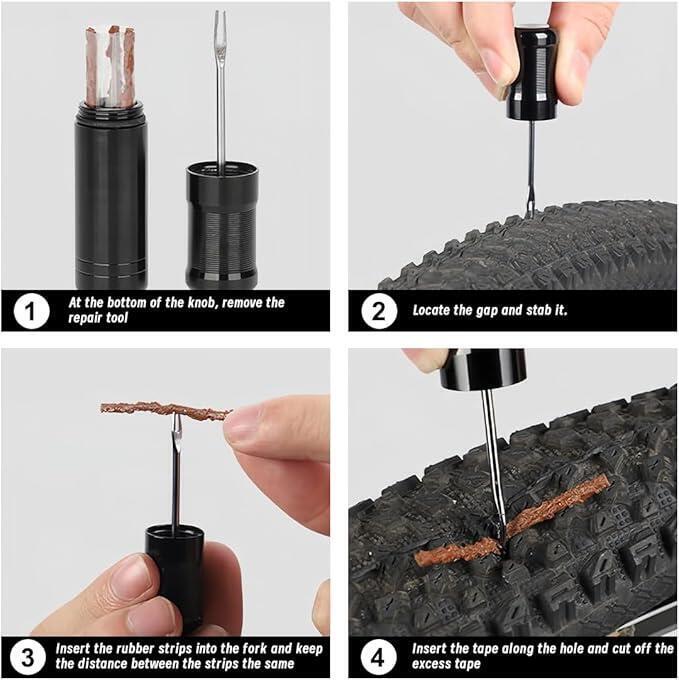 1 At the bottom of the knob, remove the repair tool

2 Locate the gap and stab it.

3 Insert the rubber strips into the fork and keep the distance between the strips the same

4 Insert the tape along the hole and cut off the excess tape