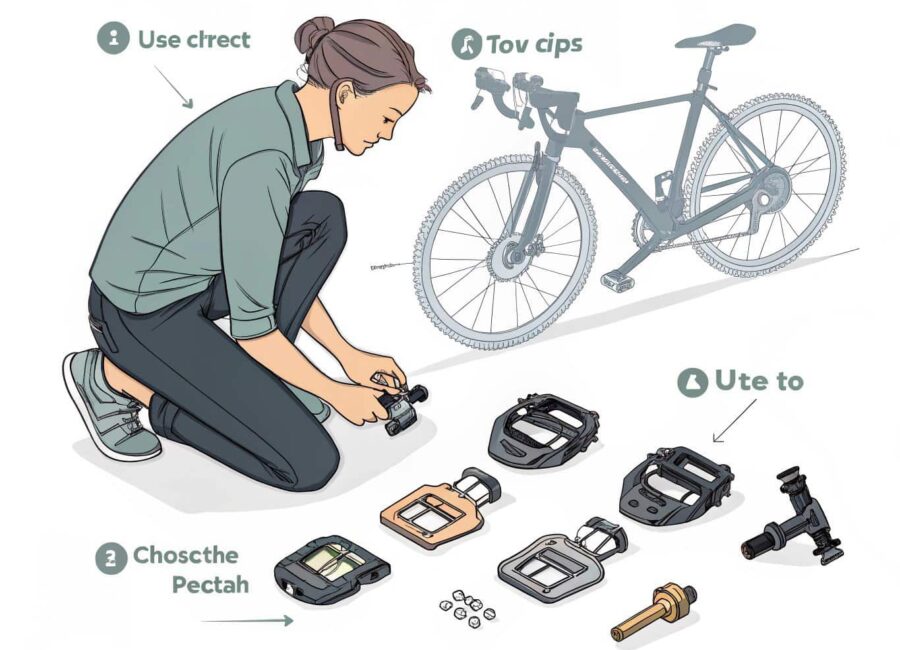 1 Use clrect

Tov cips

Ute to

2 Choscthe Pectah