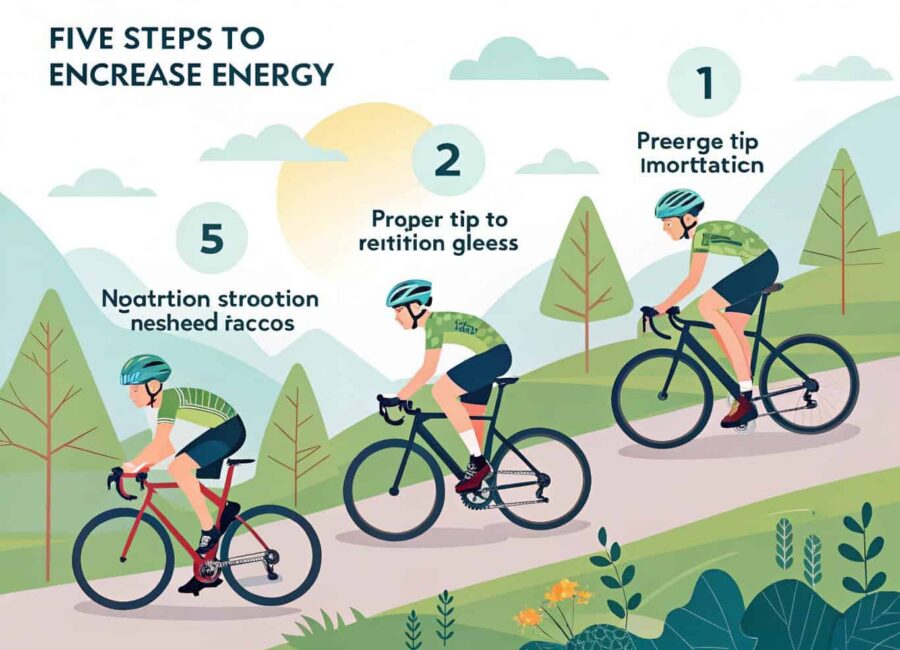 FIVE STEPS TO ENCREASE ENERGY

1

Preerge tip Imorttaticn

2

Proper tip to reitition gleess

5

Noatrtion strootion nesheed raccos